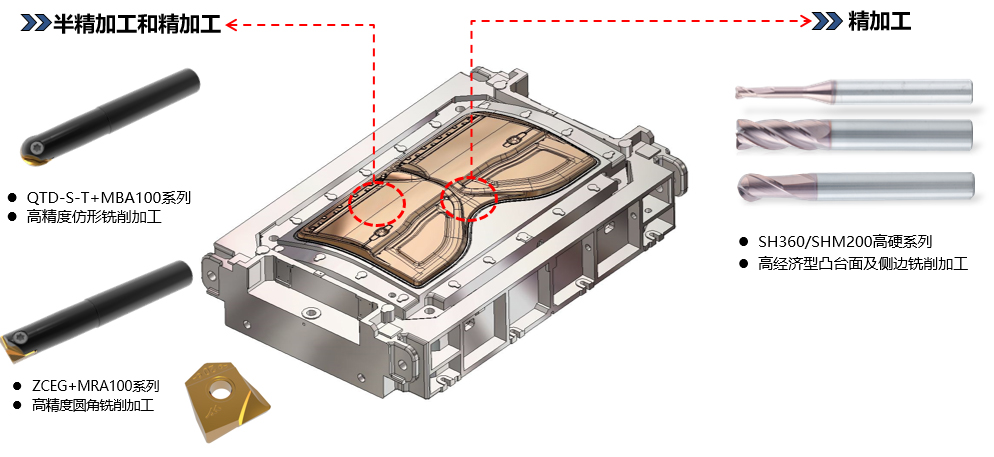 半精加工和精加工

精加工

● QTD-S-T+MBA100系列
● 高精度仿形铣削加工

● SH360/SHM200高硬系列
● 高经济型凸台面及侧边铣削加工

● ZCEG+MRA100系列
● 高精度圆角铣削加工