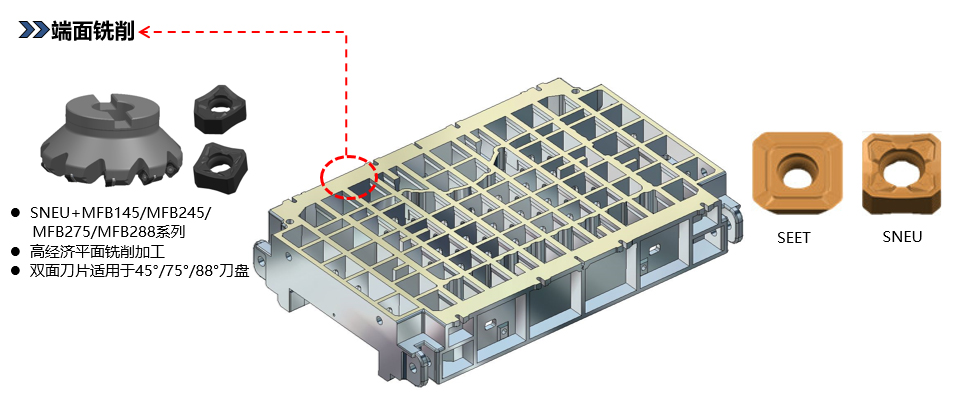 端面铣削

● SNEU+MFB145/MFB245/MFB275/MFB288系列
● 高经济平面铣削加工
● 双面刀片适用于45°/75°/88°刀盘

SEET

SNEU