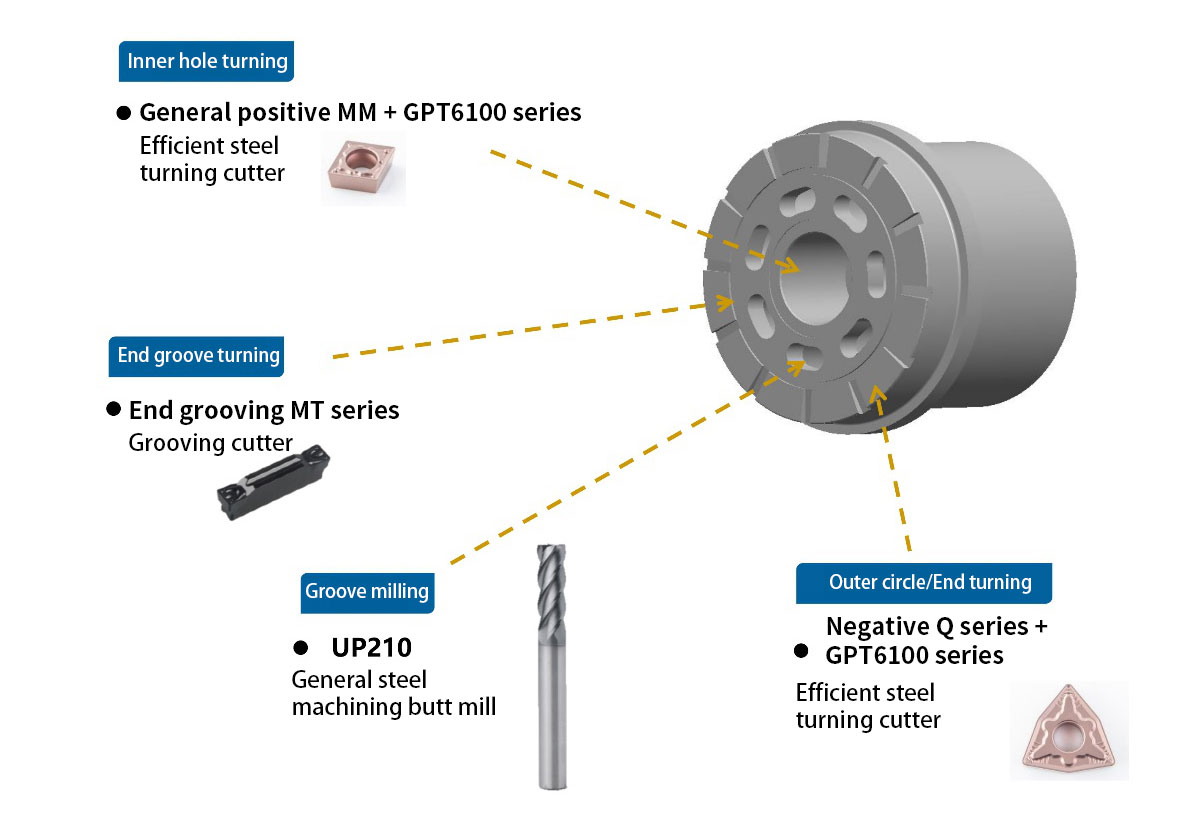 Inner hole turning

● General positive MM + GPT6100 series
Efficient steel turning cutter

End groove turning

● End grooving MT series
Grooving cutter

Groove milling

● UP210
General steel machining butt mill

Outer circle/End turning

● Negative Q series + GPT6100 series
Efficient steel turning cutter